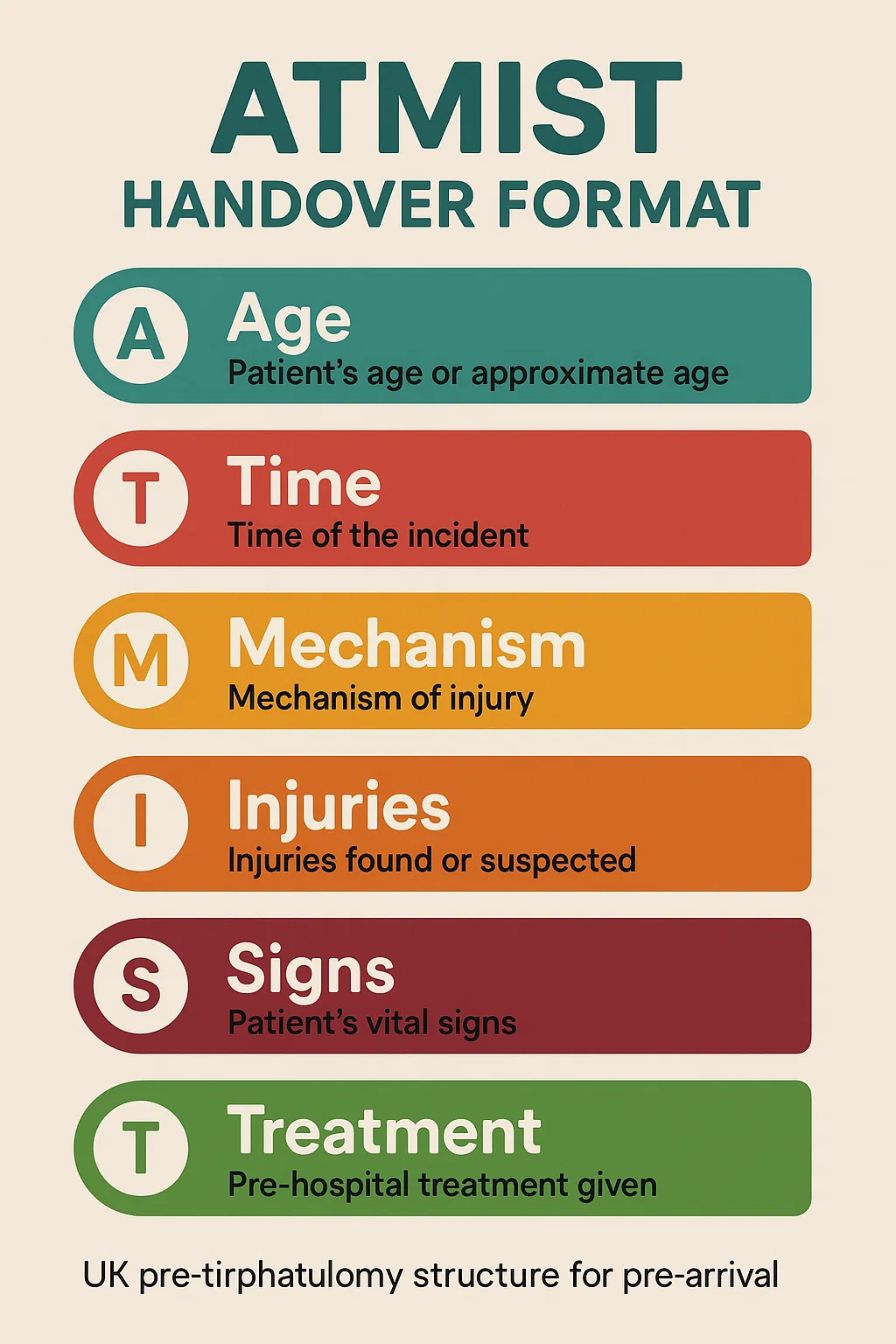 ATMIST
HANDOVER FORMAT

A Age
Patient's age or approximate age

T Time
Time of the incident

M Mechanism
Mechanism of injury

I Injuries
Injuries found or suspected

S Signs
Patient's vital signs

T Treatment
Pre-hospital treatment given

UK pre-tirphatulomy structure for pre-arrival