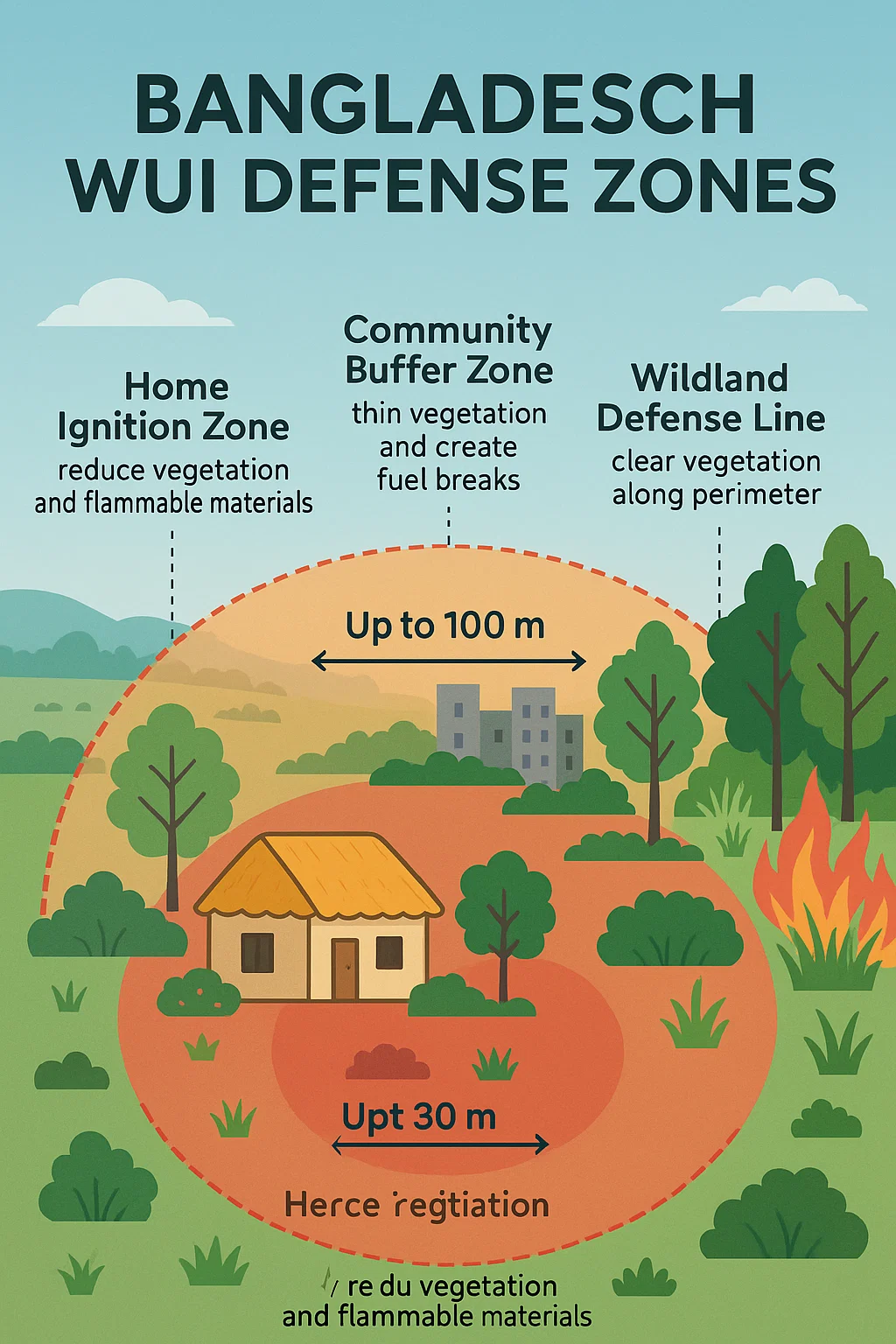 BANGLADESCH WUI DEFENSE ZONES

Home Ignition Zone
reduce vegetation and flammable materials

Community Buffer Zone
thin vegetation and create fuel breaks

Wildland Defense Line
clear vegetation along perimeter

Up to 100 m

Upt 30 m

Herce regtiation

re du vegetation and flammable materials